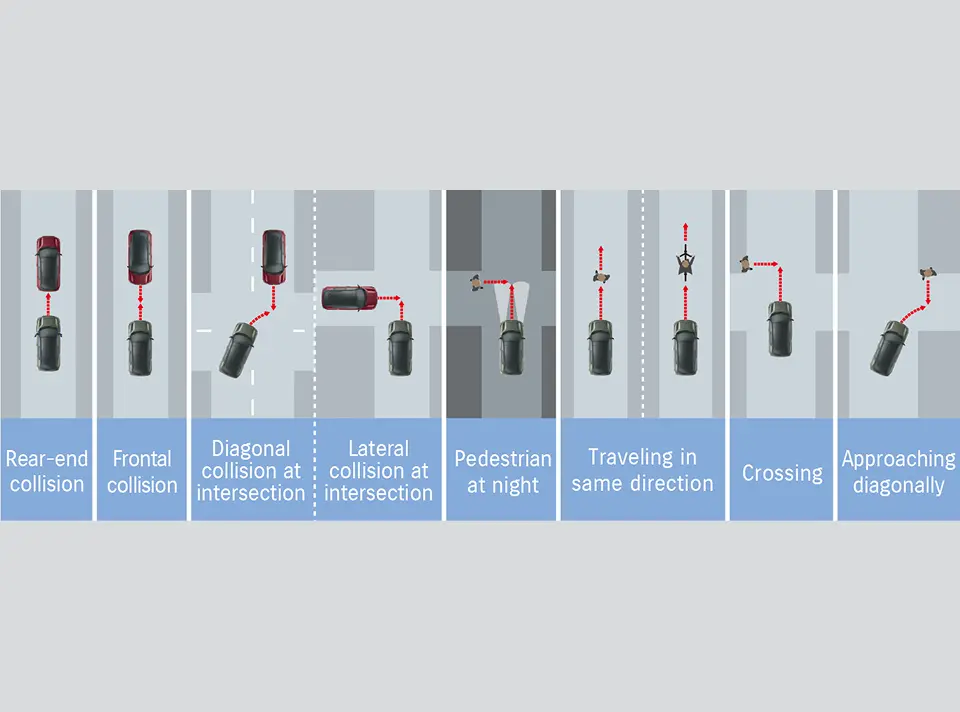 Rear-end collision

Frontal collision

Diagonal collision at intersection

Lateral collision at intersection

Pedestrian at night

Traveling in same direction

Crossing

Approaching diagonally